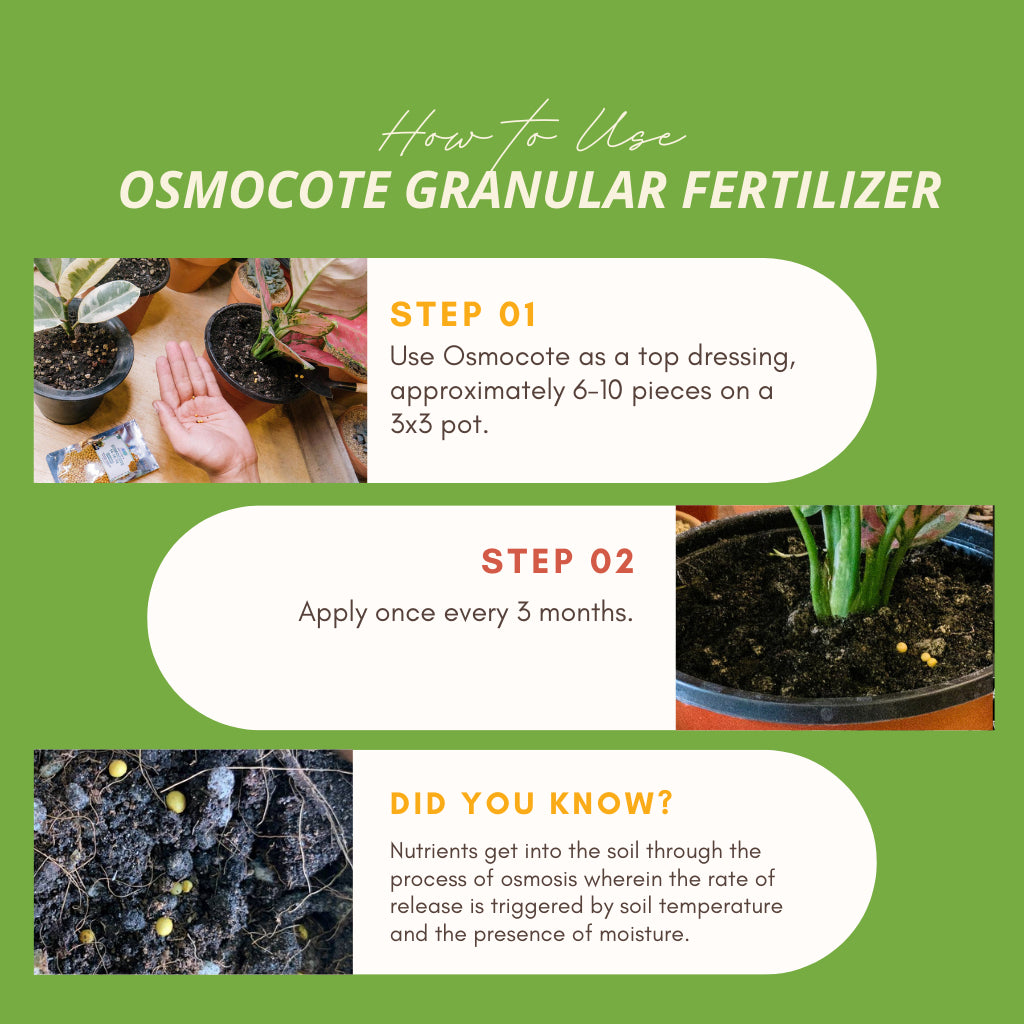 How to Use
OSMOCOTE GRANULAR FERTILIZER

STEP 01
Use Osmocote as a top dressing, approximately 6-10 pieces on a 3x3 pot.

STEP 02
Apply once every 3 months.

DID YOU KNOW?
Nutrients get into the soil through the process of osmosis wherein the rate of release is triggered by soil temperature and the presence of moisture.