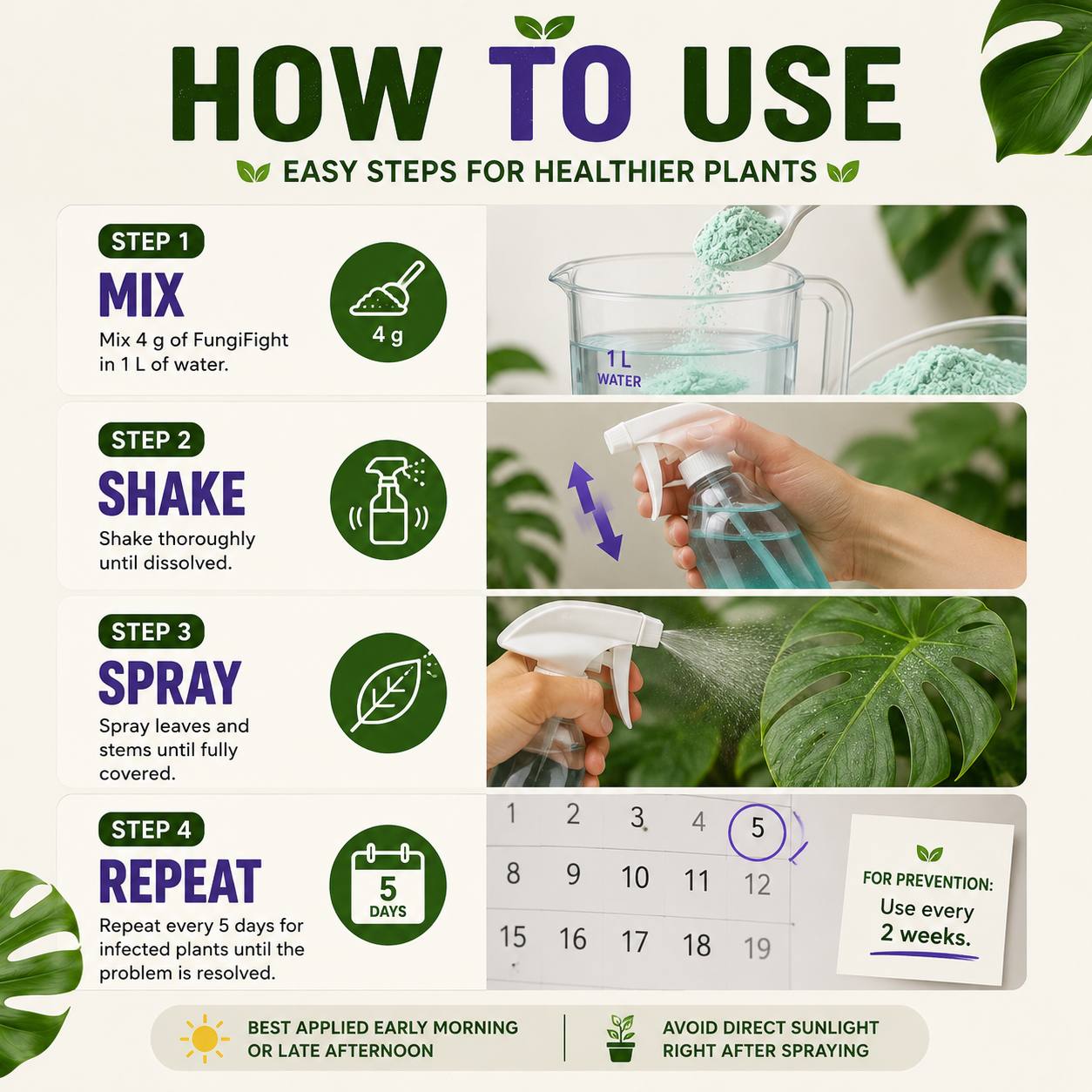 HOW TO USE

EASY STEPS FOR HEALTHIER PLANTS

STEP 1
MIX
Mix 4 g of FungiFight in 1 L of water.

4 g

1 L
WATER

STEP 2
SHAKE
Shake thoroughly until dissolved.

STEP 3
SPRAY
Spray leaves and stems until fully covered.

STEP 4
REPEAT
Repeat every 5 days for infected plants until the problem is resolved.

5
DAYS

1 2 3 4 5
8 9 10 11 12
15 16 17 18 19

FOR PREVENTION:
Use every 2 weeks.

BEST APPLIED EARLY MORNING OR LATE AFTERNOON

AVOID DIRECT SUNLIGHT RIGHT AFTER SPRAYING