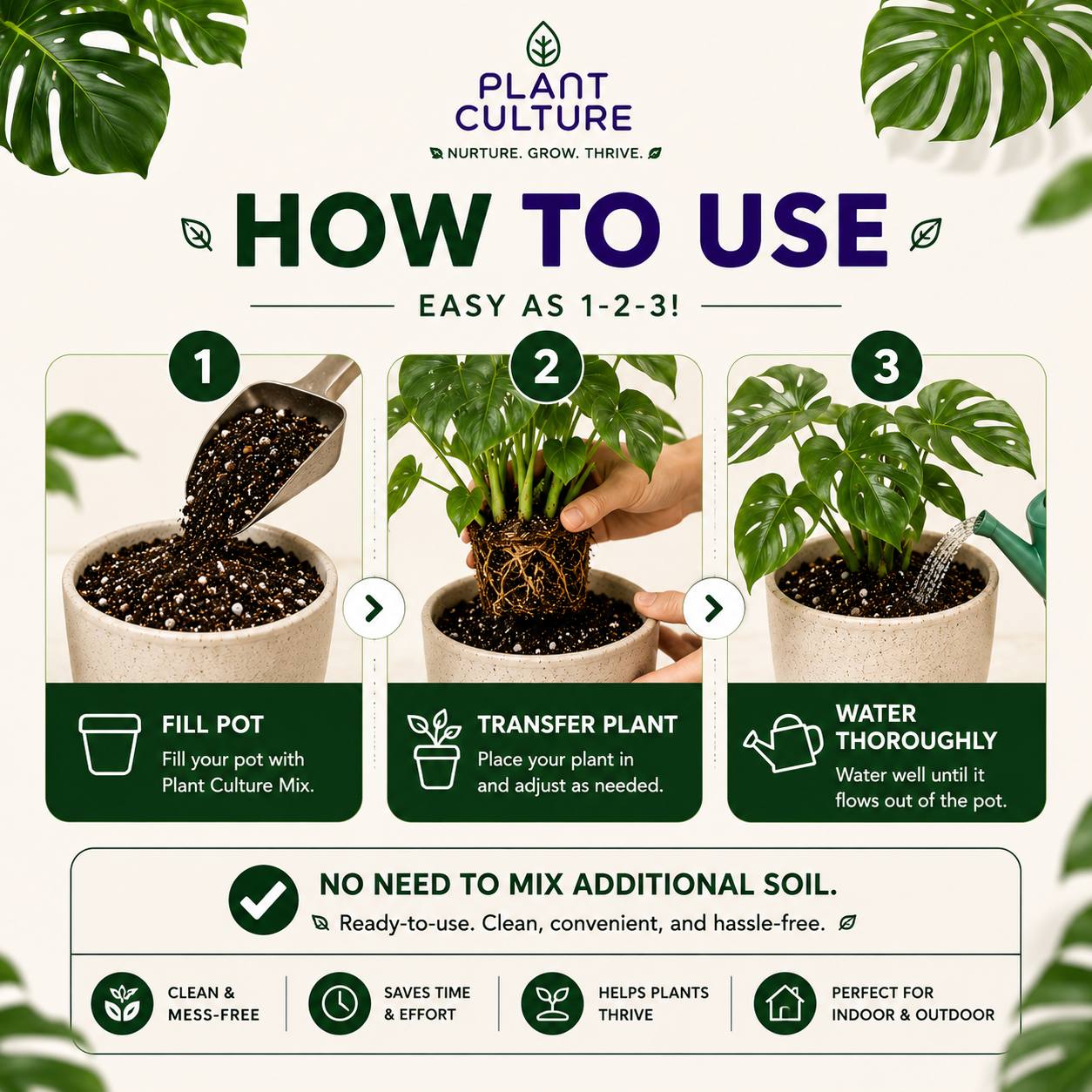 PLANT CULTURE

NURTURE. GROW. THRIVE.

HOW TO USE

EASY AS 1-2-3!

1

FILL POT

Fill your pot with Plant Culture Mix.

2

TRANSFER PLANT

Place your plant in and adjust as needed.

3

WATER THOROUGHLY

Water well until it flows out of the pot.

NO NEED TO MIX ADDITIONAL SOIL.

Ready-to-use. Clean, convenient, and hassle-free.

CLEAN & MESS-FREE

SAVES TIME & EFFORT

HELPS PLANTS THRIVE

PERFECT FOR INDOOR & OUTDOOR