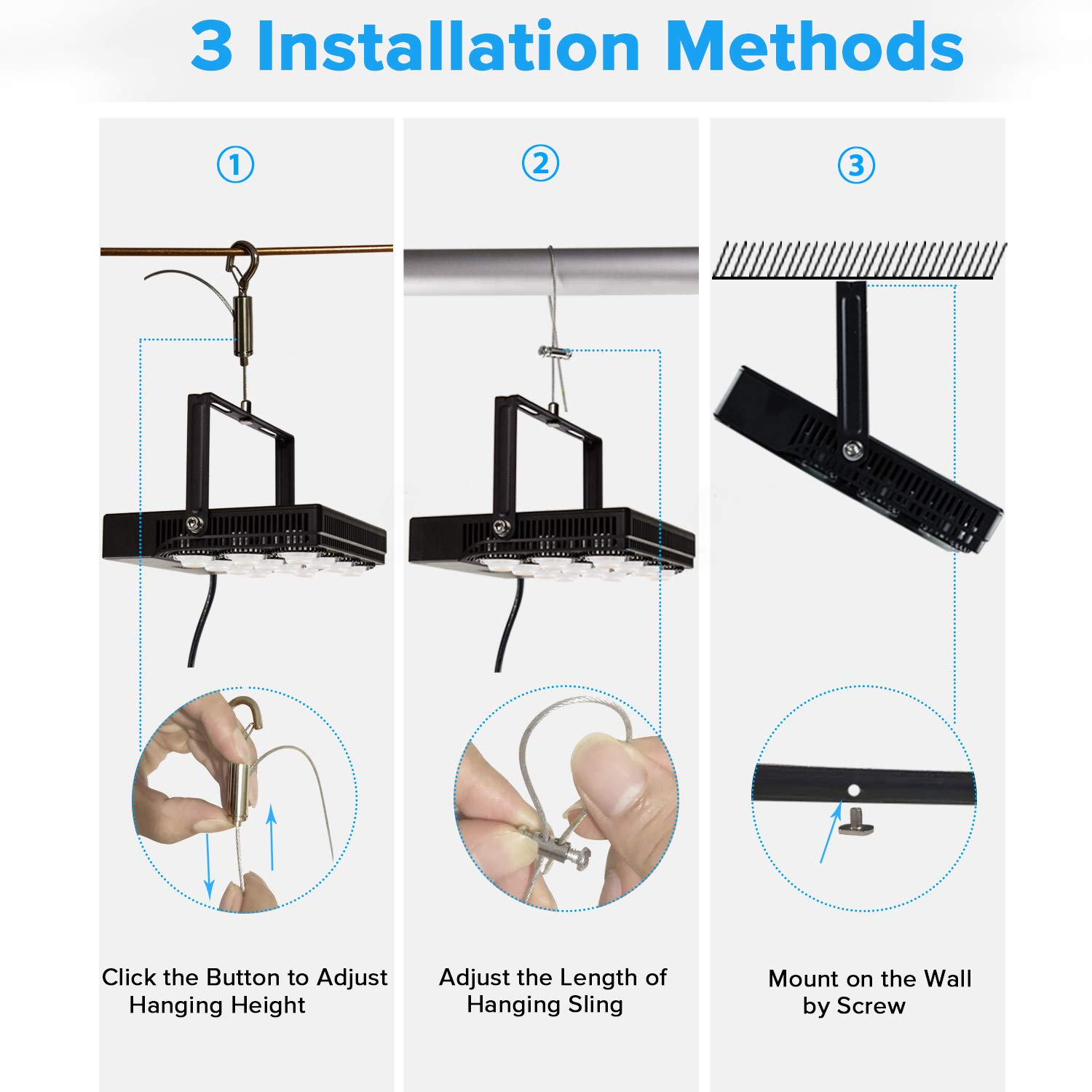 3 Installation Methods

①

Click the Button to Adjust Hanging Height

②

Adjust the Length of Hanging Sling

③

Mount on the Wall by Screw